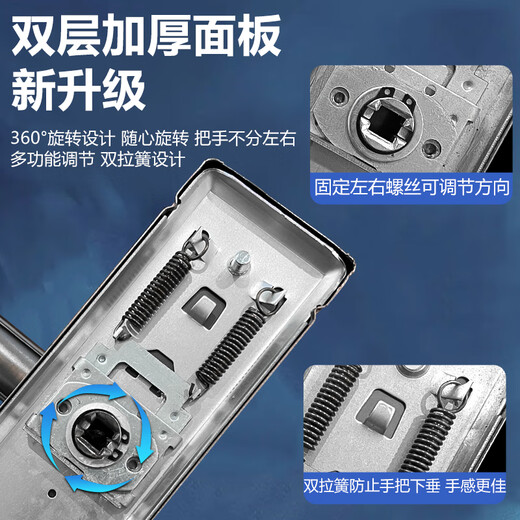 双层加厚面板
新升级

360°旋转设计 随心旋转 把手不分左右
多功能调节 双拉簧设计

固定左右螺丝可调节方向

双拉簧防止手把下垂 手感更佳