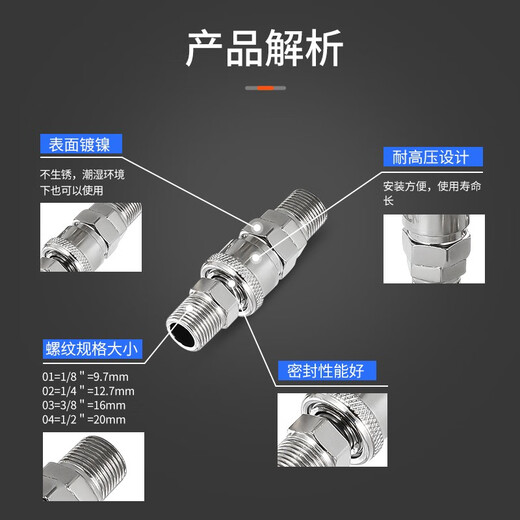 产品解析

表面镀镍

不生锈，潮湿环境下也可以使用

耐高压设计

安装方便，使用寿命长

螺纹规格大小

01=1/8 " =9.7mm
02=1/4 " =12.7mm
03=3/8 " =16mm
04=1/2 " =20mm

密封性能好