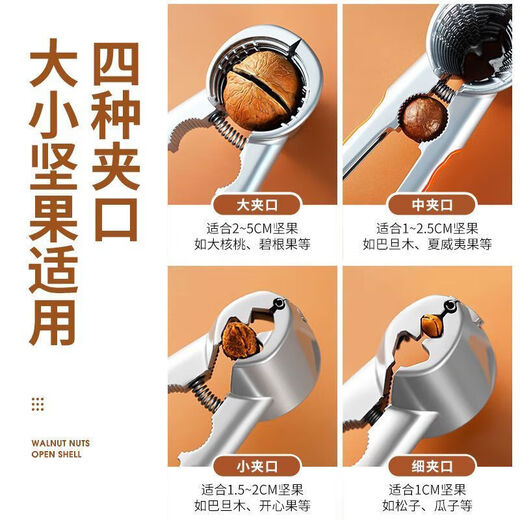 四种夹口

大小坚果适用

WALNUT NUTS
OPEN SHELL

大夹口
适合2~5CM坚果
如大核桃、碧根果等

中夹口
适合1~2.5CM坚果
如巴旦木、夏威夷果等

小夹口
适合1.5~2CM坚果
如巴旦木、开心果等

细夹口
适合1CM坚果
如松子、瓜子等