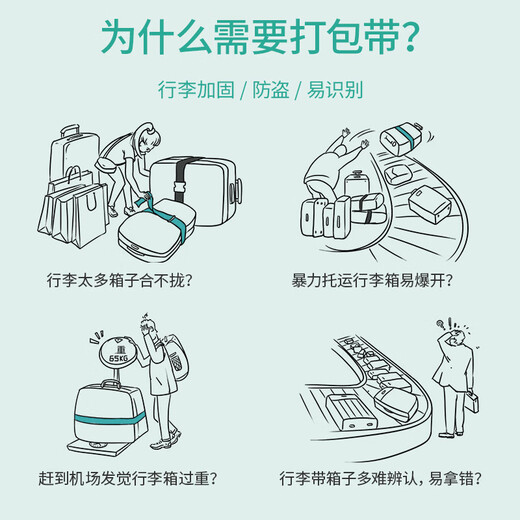 为什么需要打包带?

行李加固 / 防盗 / 易识别

行李太多箱子合不拢?

暴力托运行李箱易爆开?

重
65KG

赶到机场发觉行李箱过重?

行李带箱子多难辨认,易拿错?