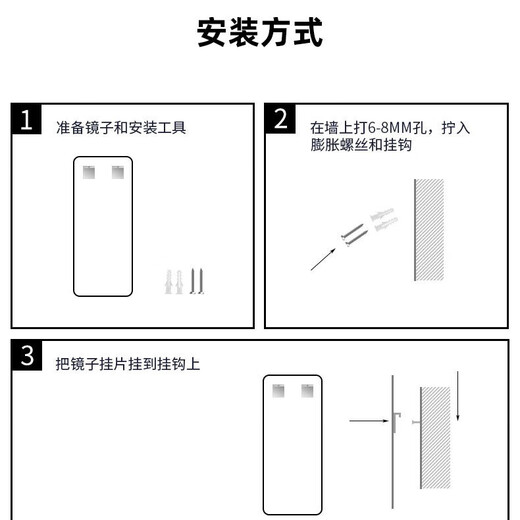 安装方式

1
准备镜子和安装工具

2
在墙上打6-8MM孔，拧入膨胀螺丝和挂钩

3
把镜子挂片挂到挂钩上