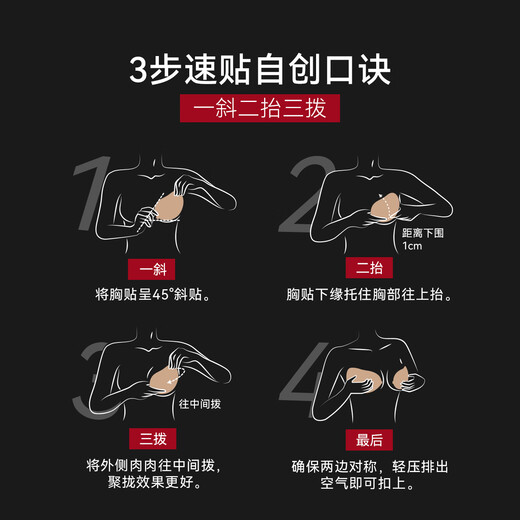 3步速贴自创口诀

一斜二抬三拨

1

一斜

将胸贴呈45°斜贴。

2

距离下围 1cm

二抬

胸贴下缘托住胸部往上抬。

3

往中间拨

三拨

将外侧肉肉往中间拨，聚拢效果更好。

4

最后

确保两边对称，轻压排出空气即可扣上。