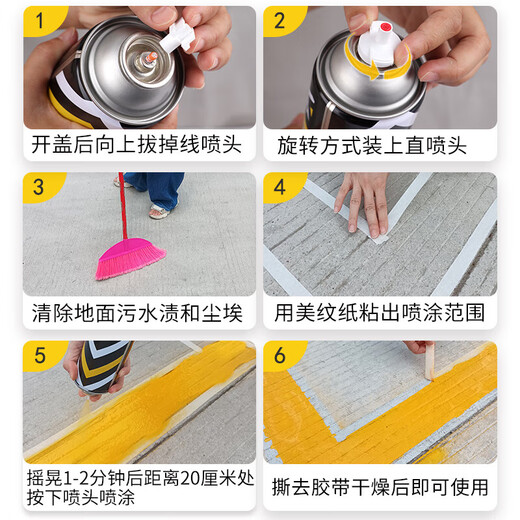 1
开盖后向上拔掉线喷头

2
旋转方式装上直喷头

3
清除地面污水渍和尘埃

4
用美纹纸粘出喷涂范围

5
摇晃1-2分钟后距离20厘米处按下喷头喷涂

6
撕去胶带干燥后即可使用