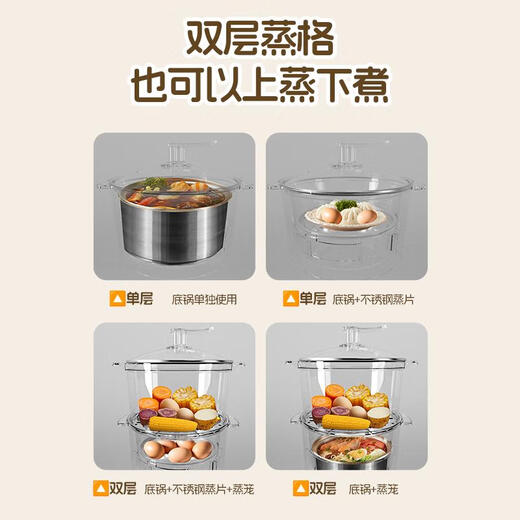 双层蒸格
也可以上蒸下煮

单层 底锅单独使用

单层 底锅+不锈钢蒸片

双层 底锅+不锈钢蒸片+蒸笼

双层 底锅+蒸笼