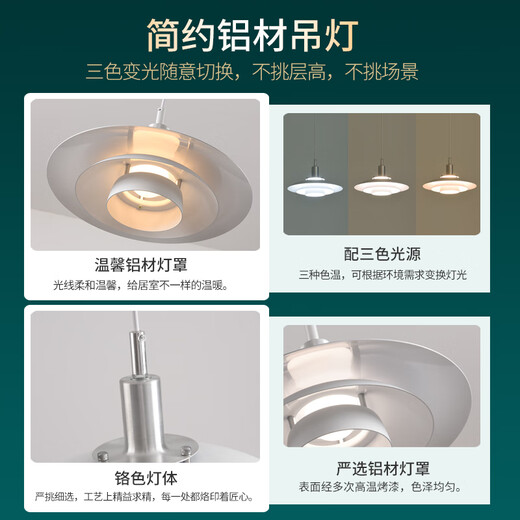 简约铝材吊灯
三色变光随意切换，不挑层高，不挑场景

温馨铝材灯罩
光线柔和温馨，给居室不一样的温暖。

配三色光源
三种色温，可根据环境需求变换灯光

铬色灯体
严挑细选，工艺上精益求精，每一处都烙印着匠心。

严选铝材灯罩
表面经多次高温烤漆，色泽均匀。