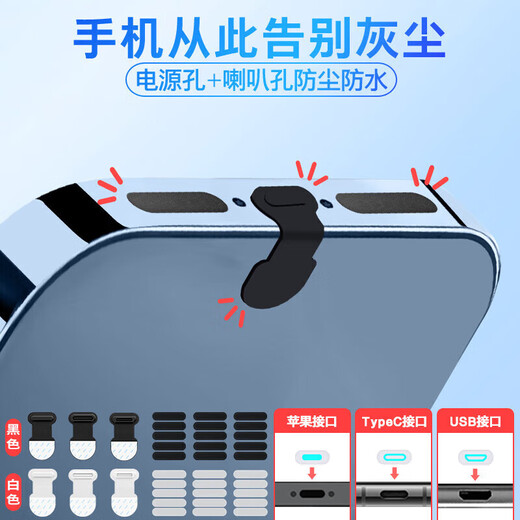 手机从此告别灰尘

电源孔+喇叭孔防尘防水

黑色

白色

苹果接口

TypeC接口

USB接口