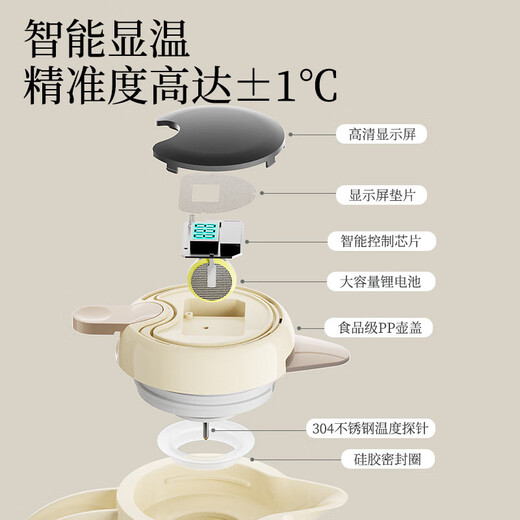 智能显温
精准度高达±1℃

高清显示屏

显示屏垫片

智能控制芯片

大容量锂电池

食品级PP壶盖

304不锈钢温度探针

硅胶密封圈