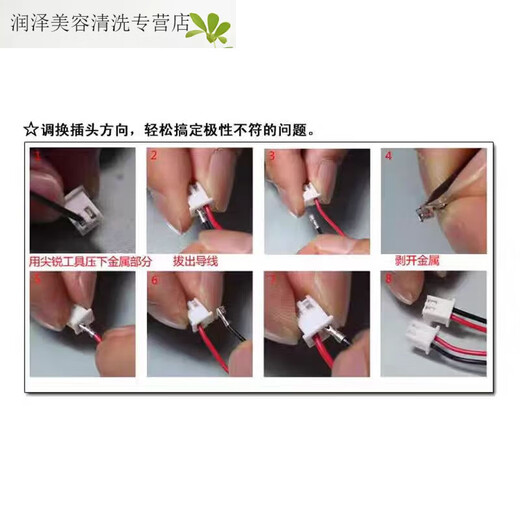 润泽美容清洗专营店

☆调换插头方向，轻松搞定极性不符的问题。

1

2

3

4

用尖锐工具压下金属部分

拔出导线

剥开金属

5

6

7

8