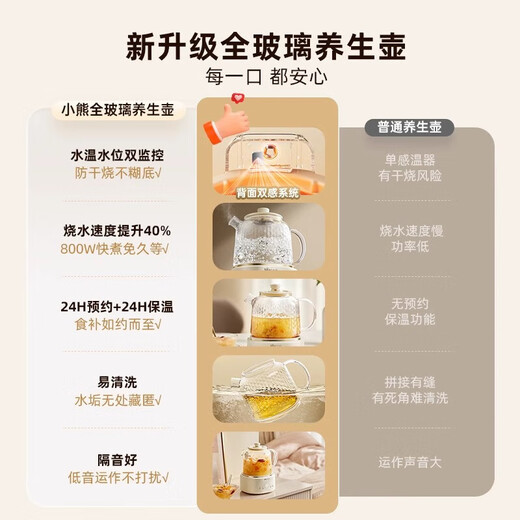 新升级全玻璃养生壶
每一口 都安心

小熊全玻璃养生壶

水温水位双监控
防干烧不糊底√

烧水速度提升40%
800W快煮免久等√

24H预约+24H保温
食补如约而至√

易清洗
水垢无处藏匿√

隔音好
低音运作不打扰√

背面双感系统

普通养生壶

单感温器
有干烧风险

烧水速度慢
功率低

无预约
保温功能

拼接有缝
有死角难清洗

运作声音大