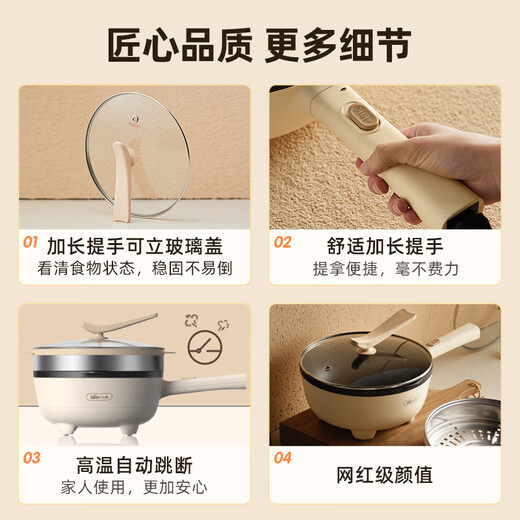 匠心品质 更多细节

01 加长提手可立玻璃盖
看清食物状态，稳固不易倒

02 舒适加长提手
提拿便捷，毫不费力

03 高温自动跳断
家人使用，更加安心

04 网红级颜值