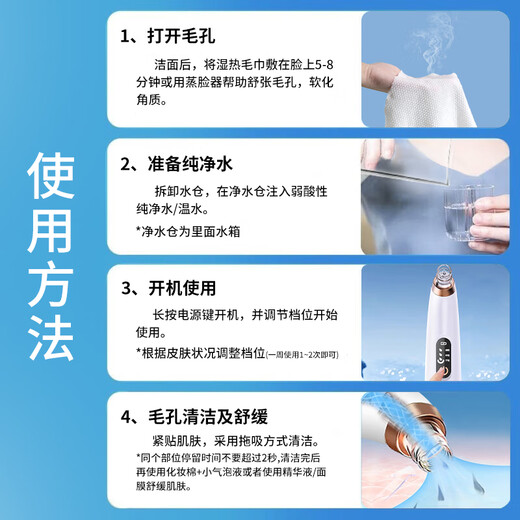 使用方法

1、打开毛孔

洁面后，将湿热毛巾敷在脸上5-8分钟或用蒸脸器帮助舒张毛孔，软化角质。

2、准备纯净水

拆卸水仓，在净水仓注入弱酸性纯净水/温水。

*净水仓为里面水箱

3、开机使用

长按电源键开机，并调节档位开始使用。

*根据皮肤状况调整档位(一周使用1~2次即可)

4、毛孔清洁及舒缓

紧贴肌肤，采用拖吸方式清洁。

*同个部位停留时间不要超过2秒,清洁完后再使用化妆棉+小气泡液或者使用精华液/面膜舒缓肌肤。