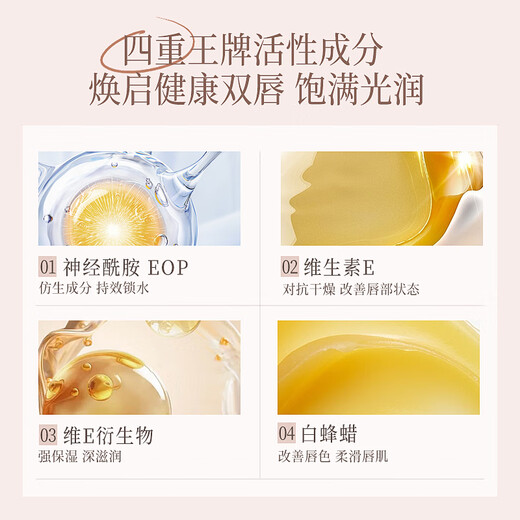 四重王牌活性成分
焕启健康双唇 饱满光润

01 神经酰胺 EOP
仿生成分 持效锁水

02 维生素E
对抗干燥 改善唇部状态

03 维E衍生物
强保湿 深滋润

04 白蜂蜡
改善唇色 柔滑唇肌