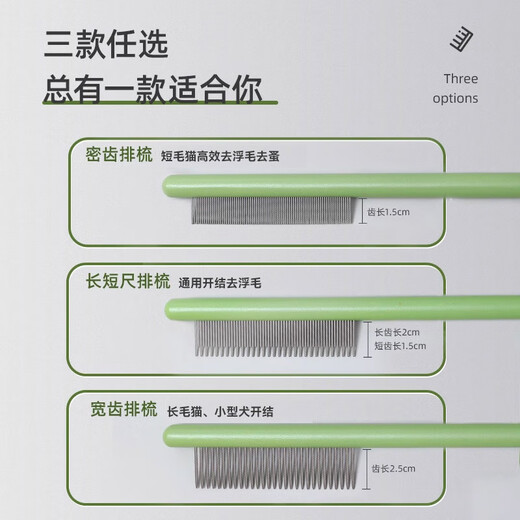 三款任选
总有一款适合你

Three options

密齿排梳 短毛猫高效去浮毛去蚤
齿长1.5cm

长短尺排梳 通用开结去浮毛
长齿长2cm
短齿长1.5cm

宽齿排梳 长毛猫、小型犬开结
齿长2.5cm