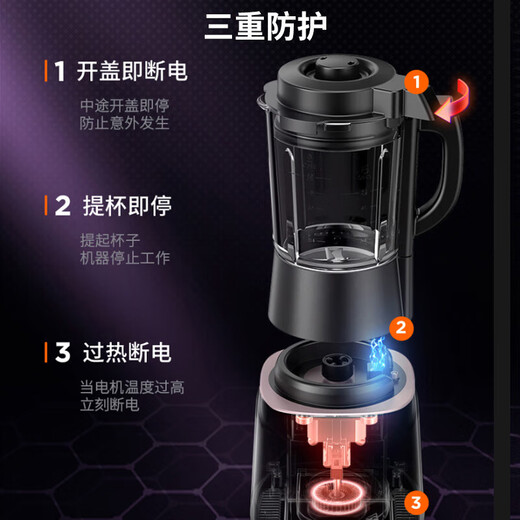 三重防护

1 开盖即断电

中途开盖即停
防止意外发生

2 提杯即停

提起杯子
机器停止工作

3 过热断电

当电机温度过高
立刻断电

1

2

3