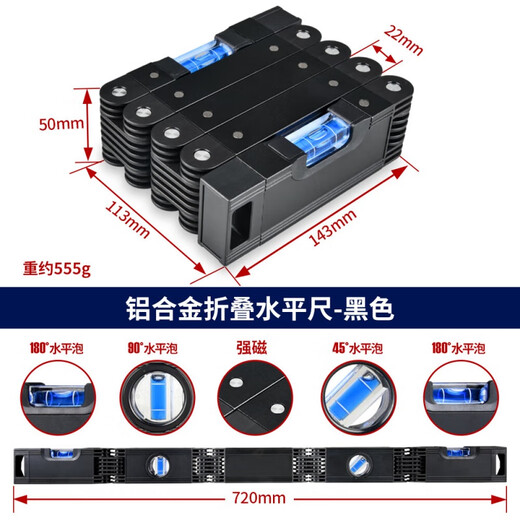 22mm

50mm

113mm

143mm

重约555g

铝合金折叠水平尺-黑色

180°水平泡

90°水平泡

强磁

45°水平泡

180°水平泡

720mm