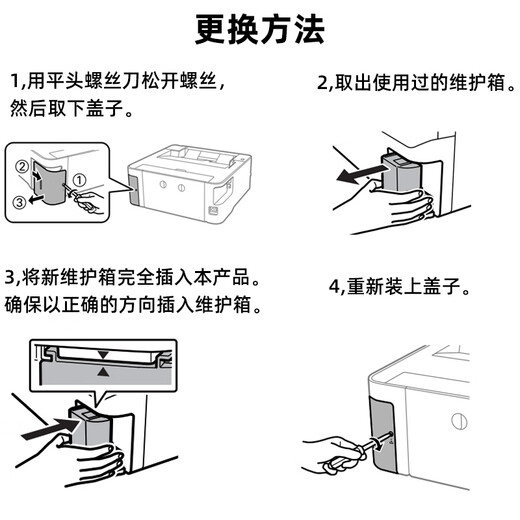 更换方法

1,用平头螺丝刀松开螺丝，然后取下盖子。

②
①
③

2,取出使用过的维护箱。

3,将新维护箱完全插入本产品。确保以正确的方向插入维护箱。

4,重新装上盖子。