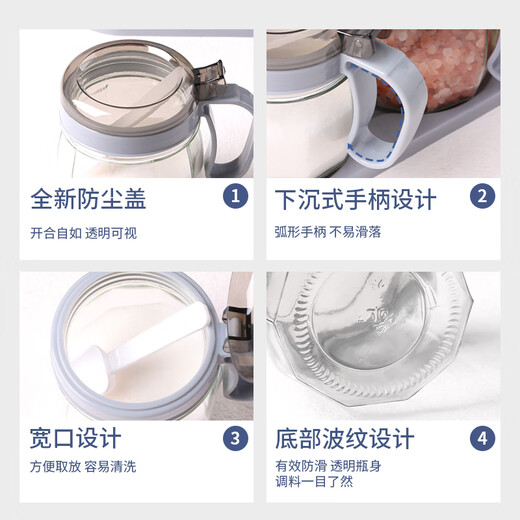 全新防尘盖
1
开合自如 透明可视

下沉式手柄设计
2
弧形手柄 不易滑落

宽口设计
3
方便取放 容易清洗

底部波纹设计
4
有效防滑 透明瓶身
调料一目了然