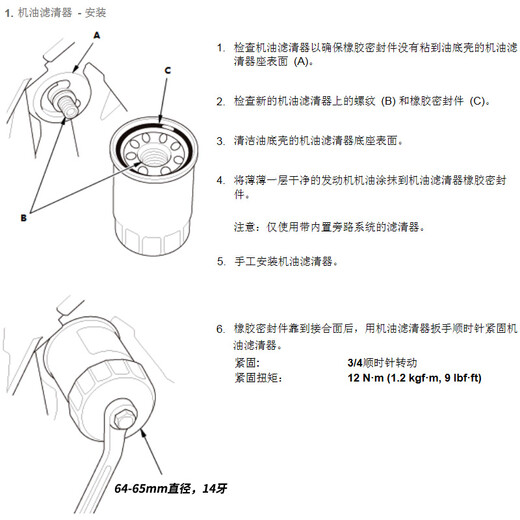 1. 机油滤清器 - 安装

A

C

B

1. 检查机油滤清器以确保橡胶密封件没有粘到油底壳的机油滤清器座表面 (A)。

2. 检查新的机油滤清器上的螺纹 (B) 和橡胶密封件 (C)。

3. 清洁油底壳的机油滤清器底座表面。

4. 将薄薄一层干净的发动机机油涂抹到机油滤清器橡胶密封件。

注意：仅使用带内置旁路系统的滤清器。

5. 手工安装机油滤清器。

6. 橡胶密封件靠到接合面后，用机油滤清器扳手顺时针紧固机油滤清器。

紧固: 3/4顺时针转动
紧固扭矩: 12 N·m (1.2 kgf·m, 9 lbf·ft)

64-65mm直径，14牙