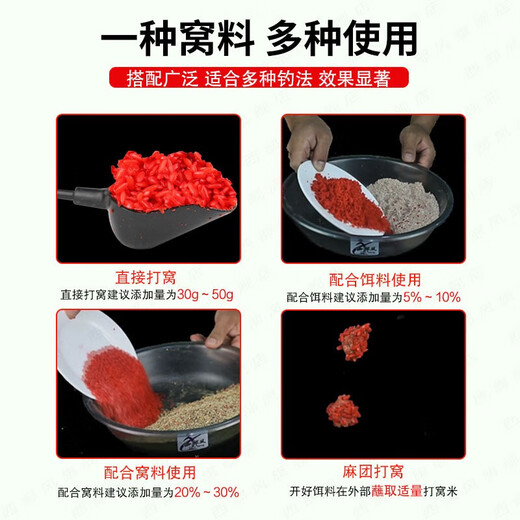 一种窝料 多种使用

搭配广泛 适合多种钓法 效果显著

直接打窝
直接打窝建议添加量为30g ~ 50g

配合饵料使用
配合饵料建议添加量为5% ~ 10%

配合窝料使用
配合窝料建议添加量为20% ~ 30%

麻团打窝
开好饵料在外部蘸取适量打窝米