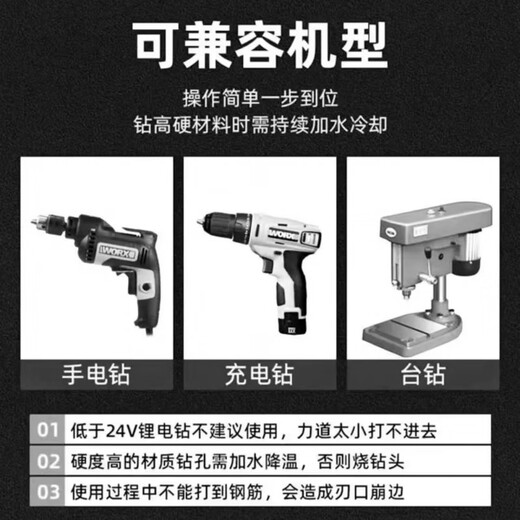 可兼容机型

操作简单一步到位
钻高硬材料时需持续加水冷却

WORX

WORX

手电钻

充电钻

台钻

01 低于24V锂电钻不建议使用，力道太小打不进去

02 硬度高的材质钻孔需加水降温，否则烧钻头

03 使用过程中不能打到钢筋，会造成刃口崩边