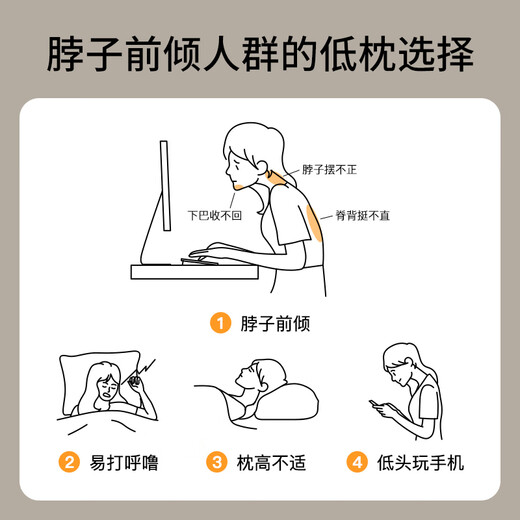 脖子前倾人群的低枕选择

脖子摆不正

下巴收不回

脊背挺不直

1 脖子前倾

2 易打呼噜

3 枕高不适

4 低头玩手机