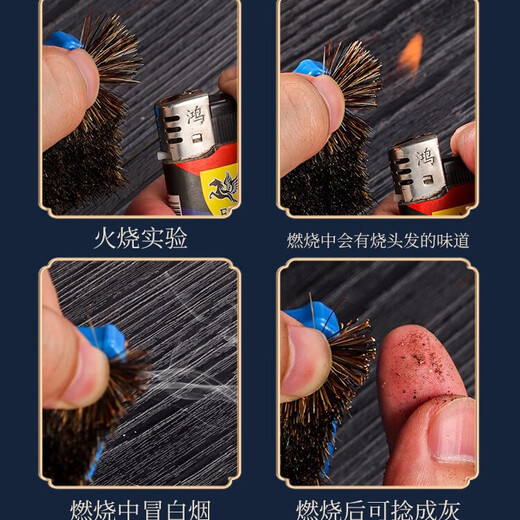 鸿

鸿

火烧实验

燃烧中会有烧头发的味道

燃烧中冒白烟

燃烧后可捻成灰