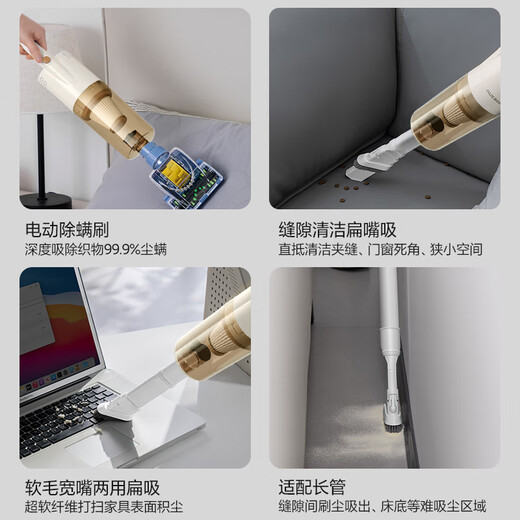 电动除螨刷
深度吸除织物99.9%尘螨

缝隙清洁扁嘴吸
直抵清洁夹缝、门窗死角、狭小空间

软毛宽嘴两用扁吸
超软纤维打扫家具表面积尘

适配长管
缝隙间刷尘吸出、床底等难吸尘区域