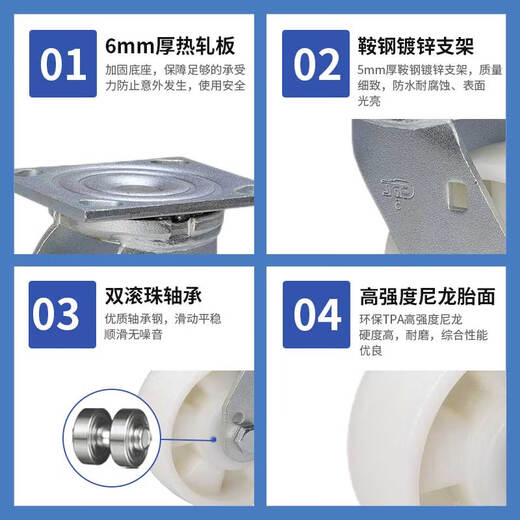 01

6mm厚热轧板

加固底座，保障足够的承受力防止意外发生，使用安全

02

鞍钢镀锌支架

5mm厚鞍钢镀锌支架，质量细致，防水耐腐蚀、表面光亮

03

双滚珠轴承

优质轴承钢，滑动平稳顺滑无噪音

04

高强度尼龙胎面

环保TPA高强度尼龙硬度高，耐磨，综合性能优良