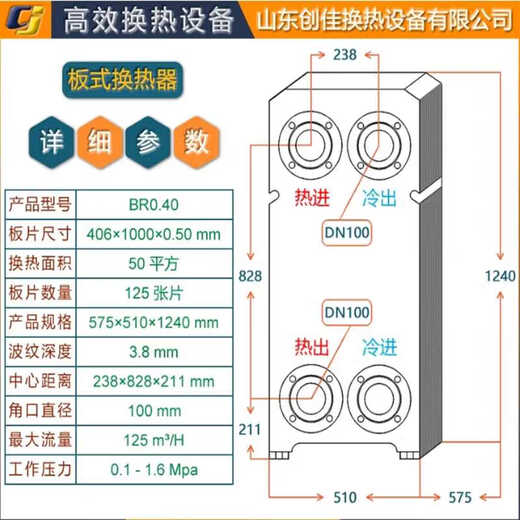 CJ 高效换热设备 山东创佳换热设备有限公司

板式换热器

详 细 参 数

| 产品型号 | BR0.40 |
|---|---|
| 板片尺寸 | 406×1000×0.50 mm |
| 换热面积 | 50 平方 |
| 板片数量 | 125 张片 |
| 产品规格 | 575×510×1240 mm |
| 波纹深度 | 3.8 mm |
| 中心距离 | 238×828×211 mm |
| 角口直径 | 100 mm |
| 最大流量 | 125 m³/H |
| 工作压力 | 0.1 - 1.6 Mpa |

238

热进 冷出

DN100

828

1240

DN100

热出 冷进

211

510 575