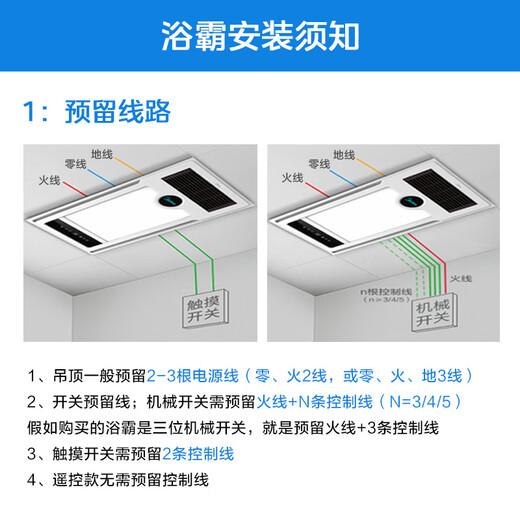 浴霸安装须知

1：预留线路

地线
零线
火线
触摸开关

地线
零线
火线
火线
n根控制线
（n≥3/4/5）
机械开关

1、吊顶一般预留2-3根电源线（零、火2线，或零、火、地3线）
2、开关预留线；机械开关需预留火线+N条控制线（N=3/4/5）
假如购买的浴霸是三位机械开关，就是预留火线+3条控制线
3、触摸开关需预留2条控制线
4、遥控款无需预留控制线