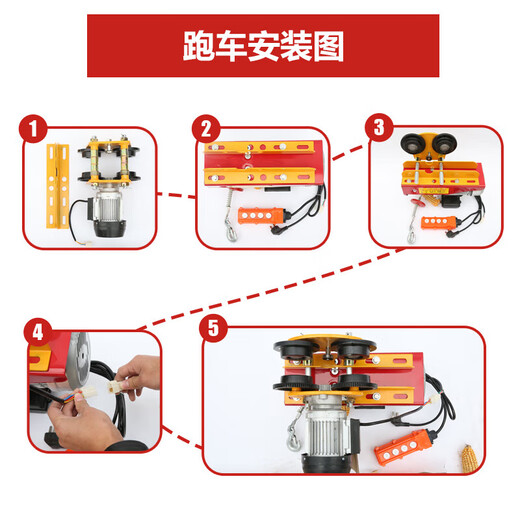 跑车安装图

1

2

3

4

5