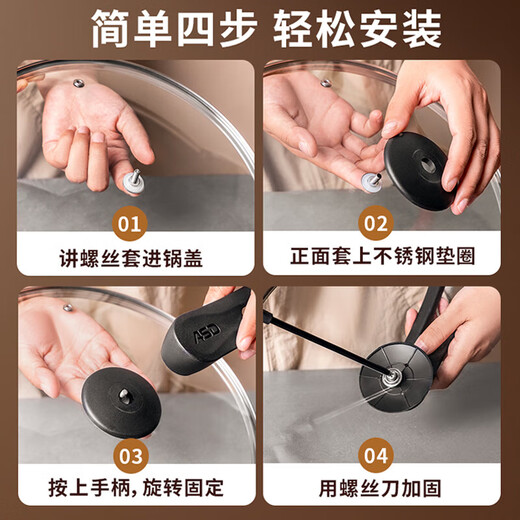 简单四步 轻松安装

01
讲螺丝套进锅盖

02
正面套上不锈钢垫圈

ASD
03
按上手柄，旋转固定

04
用螺丝刀加固