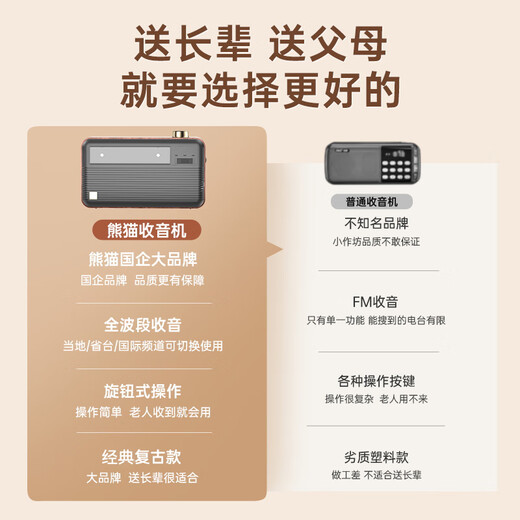 送长辈 送父母
就要选择更好的

熊猫收音机

熊猫国企大品牌
国企品牌 品质更有保障

全波段收音
当地/省台/国际频道可切换使用

旋钮式操作
操作简单 老人收到就会用

经典复古款
大品牌 送长辈很适合

普通收音机

不知名品牌
小作坊品质不敢保证

FM收音
只有单一功能 能搜到的电台有限

各种操作按键
操作很复杂 老人用不来

劣质塑料款
做工差 不适合送长辈