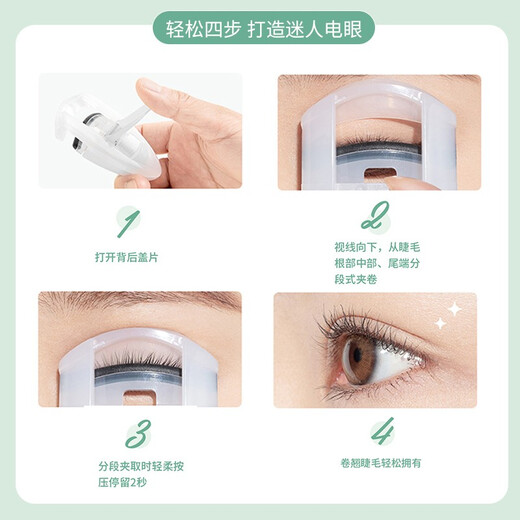 轻松四步 打造迷人电眼

1

打开背后盖片

2

视线向下，从睫毛根部中部、尾端分段式夹卷

3

分段夹取时轻柔按压停留2秒

4

卷翘睫毛轻松拥有