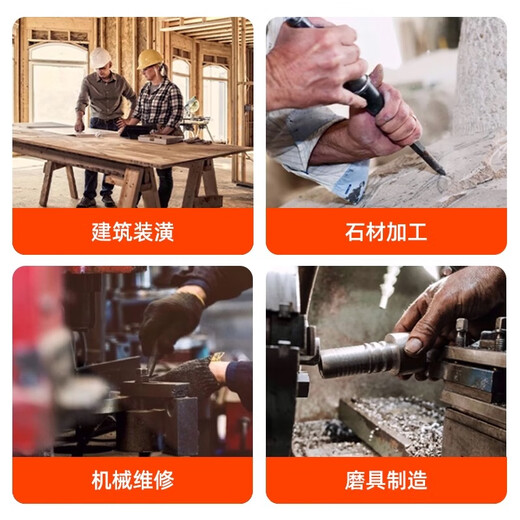 建筑装潢

石材加工

机械维修

磨具制造