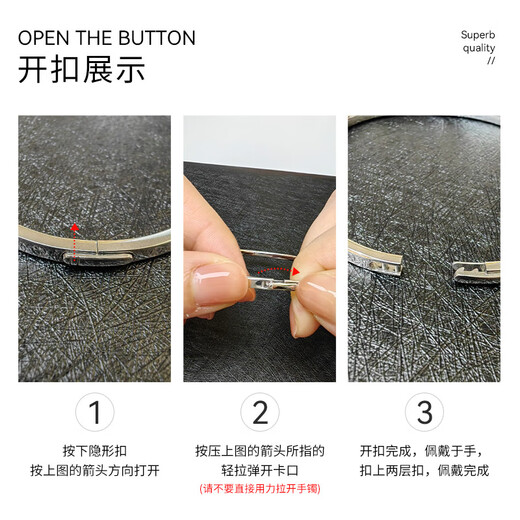 OPEN THE BUTTON
开扣展示

Superb
quality
//

1

按下隐形扣
按上图的箭头方向打开

2

按压上图的箭头所指的
轻拉弹开卡口
(请不要直接用力拉开手镯)

3

开扣完成，佩戴于手，
扣上两层扣，佩戴完成