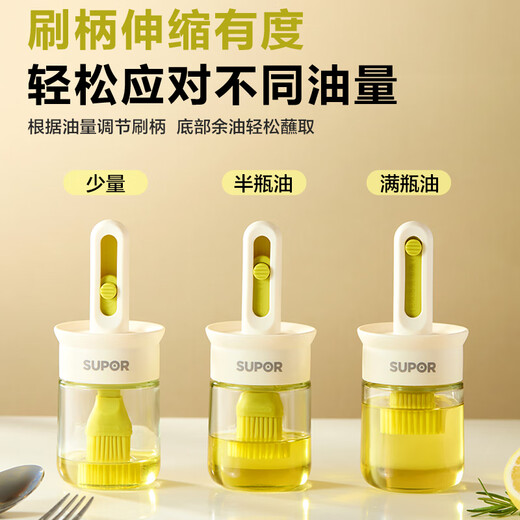 刷柄伸缩有度
轻松应对不同油量

根据油量调节刷柄 底部余油轻松蘸取

少量

半瓶油

满瓶油

SUPOR

SUPOR

SUPOR