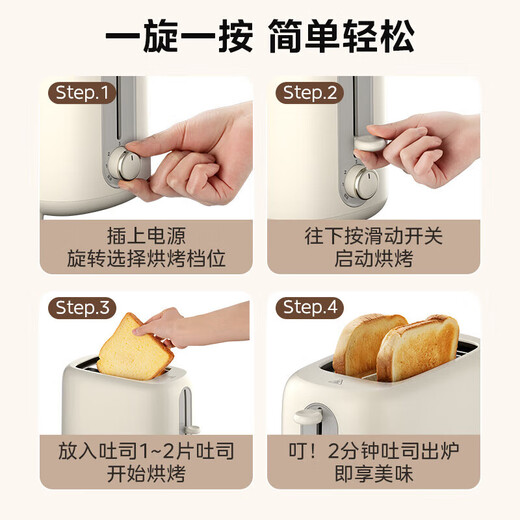 一旋一按 简单轻松

Step.1

插上电源
旋转选择烘烤档位

Step.2

往下按滑动开关
启动烘烤

Step.3

放入吐司1~2片吐司
开始烘烤

Step.4

叮！2分钟吐司出炉
即享美味