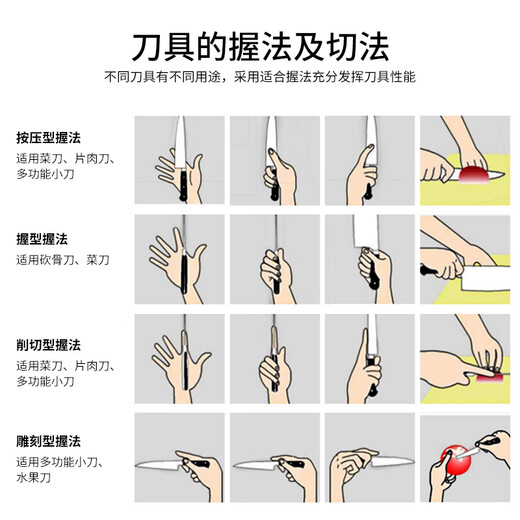 刀具的握法及切法

不同刀具有不同用途，采用适合握法充分发挥刀具性能

按压型握法
适用菜刀、片肉刀、多功能小刀

握型握法
适用砍骨刀、菜刀

削切型握法
适用菜刀、片肉刀、多功能小刀

雕刻型握法
适用多功能小刀、水果刀