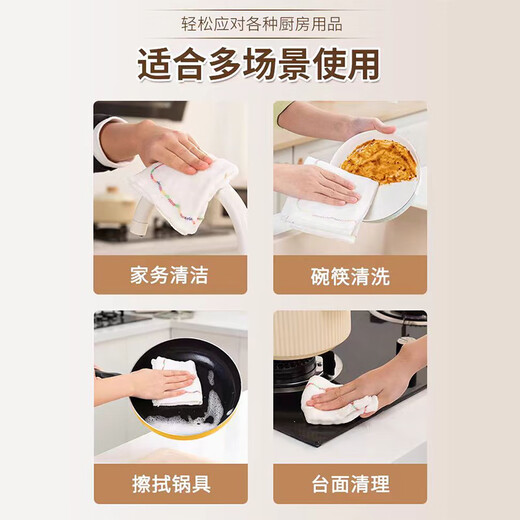 轻松应对各种厨房用品

适合多场景使用

家务清洁

碗筷清洗

擦拭锅具

台面清理