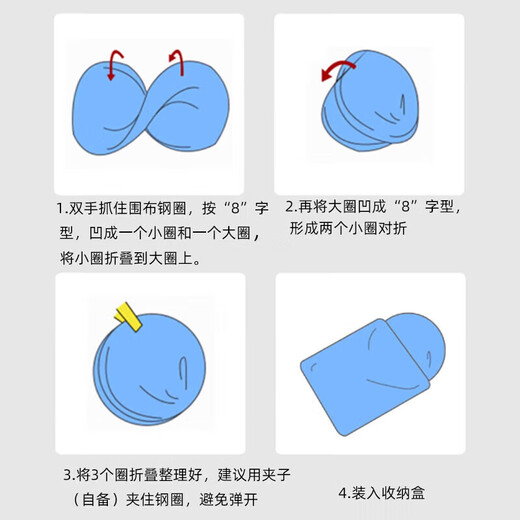 1.双手抓住围布钢圈，按“8”字型，凹成一个小圈和一个大圈，将小圈折叠到大圈上。

2.再将大圈凹成“8”字型，形成两个小圈对折

3.将3个圈折叠整理好，建议用夹子（自备）夹住钢圈，避免弹开

4.装入收纳盒