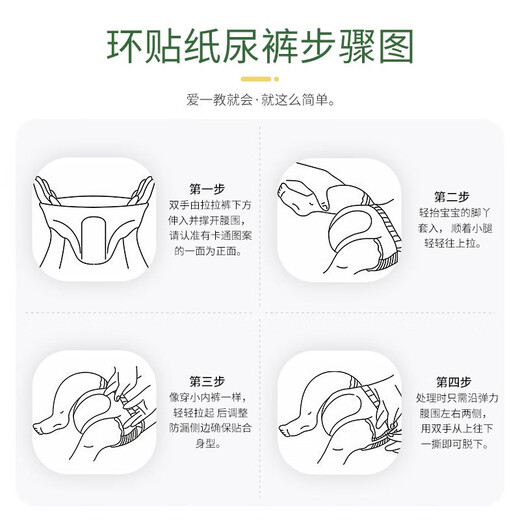 环贴纸尿裤步骤图

爱一教就会·就这么简单。

第一步
双手由拉拉裤下方伸入并撑开腰围，请认准有卡通图案的一面为正面。

第二步
轻抬宝宝的脚丫套入，顺着小腿轻轻往上拉。

第三步
像穿小内裤一样，轻轻拉起 后调整防漏侧边确保贴合身型。

第四步
处理时只需沿弹力腰围左右两侧，用双手从上往下一撕即可脱下。