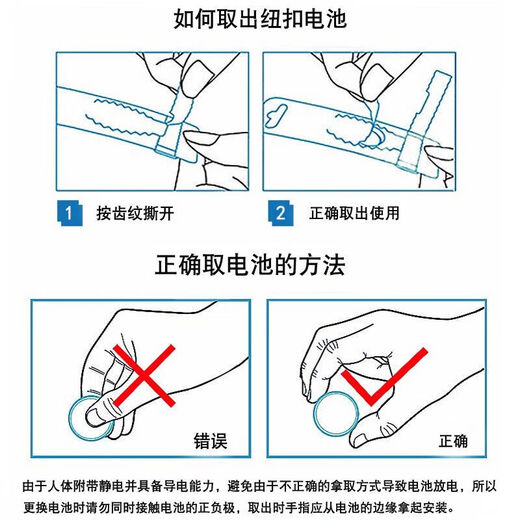 如何取出纽扣电池

1 按齿纹撕开

2 正确取出使用

正确取电池的方法

错误

正确

由于人体附带静电并具备导电能力，避免由于不正确的拿取方式导致电池放电，所以更换电池时请勿同时接触电池的正负极，取出时手指应从电池的边缘拿起安装。