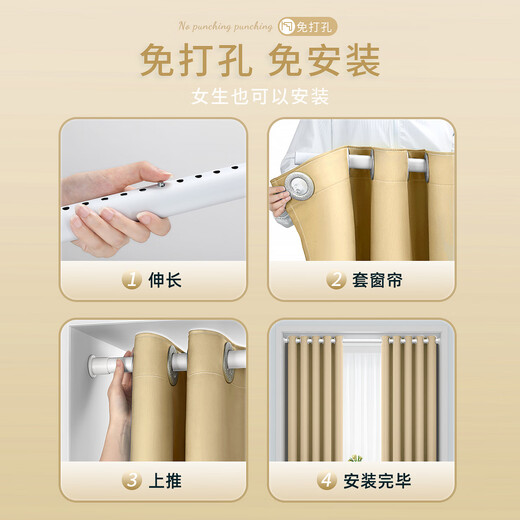 No punching punching 免打孔

免打孔 免安装

女生也可以安装

1 伸长

2 套窗帘

3 上推

4 安装完毕