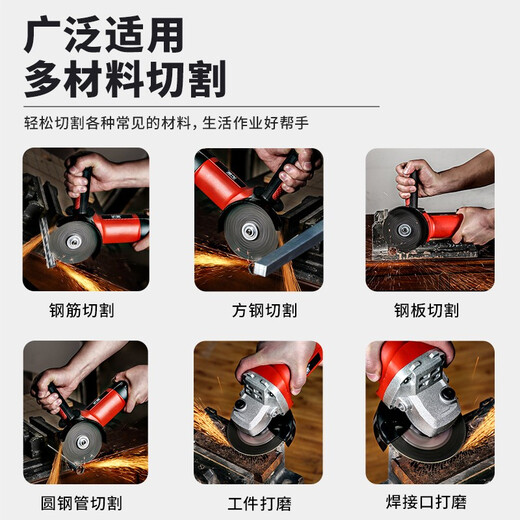 广泛适用
多材料切割

轻松切割各种常见的材料，生活作业好帮手

钢筋切割

方钢切割

钢板切割

圆钢管切割

工件打磨

焊接口打磨