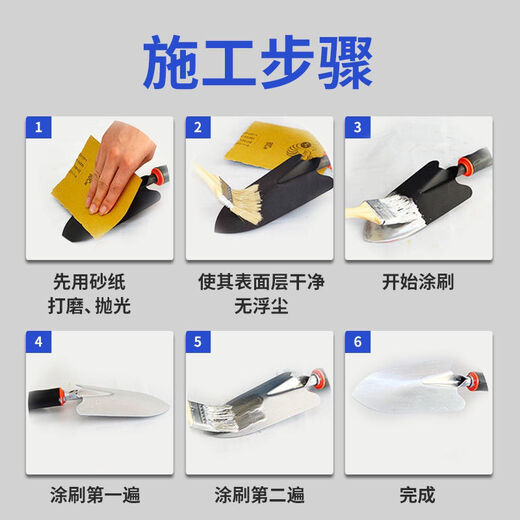 施工步骤

1
先用砂纸
打磨、抛光

2
使其表面层干净
无浮尘

3
开始涂刷

4
涂刷第一遍

5
涂刷第二遍

6
完成