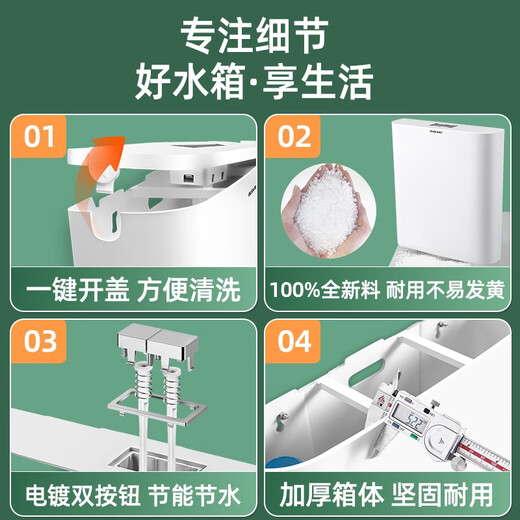 专注细节
好水箱·享生活

01
一键开盖 方便清洗

02
100%全新料 耐用不易发黄

03
电镀双按钮 节能节水

04
5.22
加厚箱体 坚固耐用