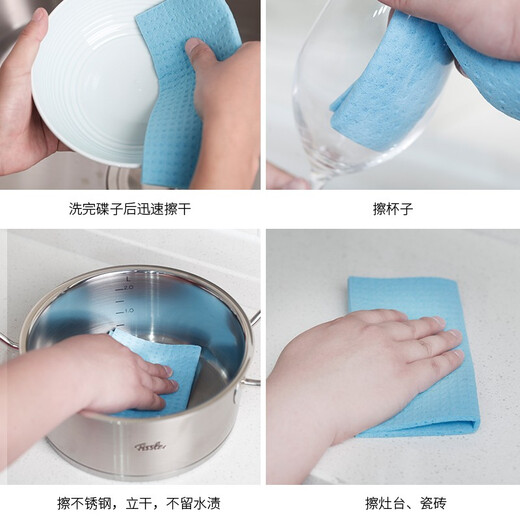 洗完碟子后迅速擦干

擦杯子

L
2.0
1.0

Fissler

擦不锈钢，立干，不留水渍

擦灶台、瓷砖