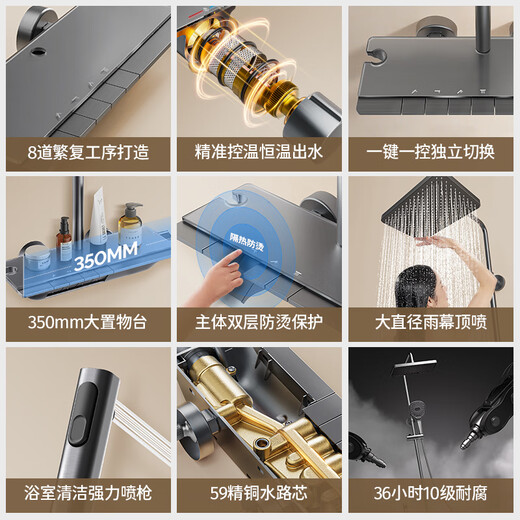 8道繁复工序打造

精准控温恒温出水

一键一控独立切换

350MM

350mm大置物台

隔热防烫

主体双层防烫保护

大直径雨幕顶喷

浴室清洁强力喷枪

59精铜水路芯

36小时10级耐腐