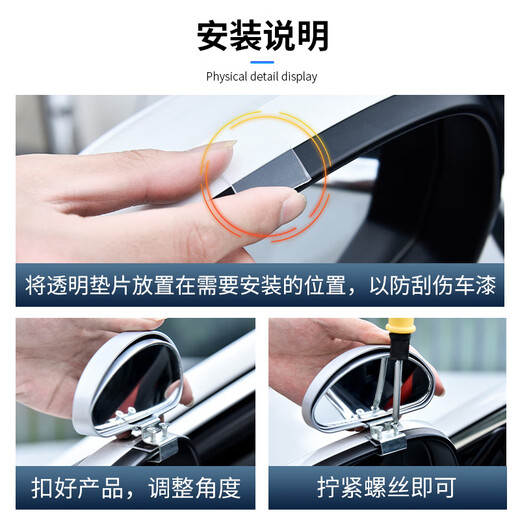 安装说明

Physical detail display

将透明垫片放置在需要安装的位置，以防刮伤车漆

扣好产品，调整角度

拧紧螺丝即可